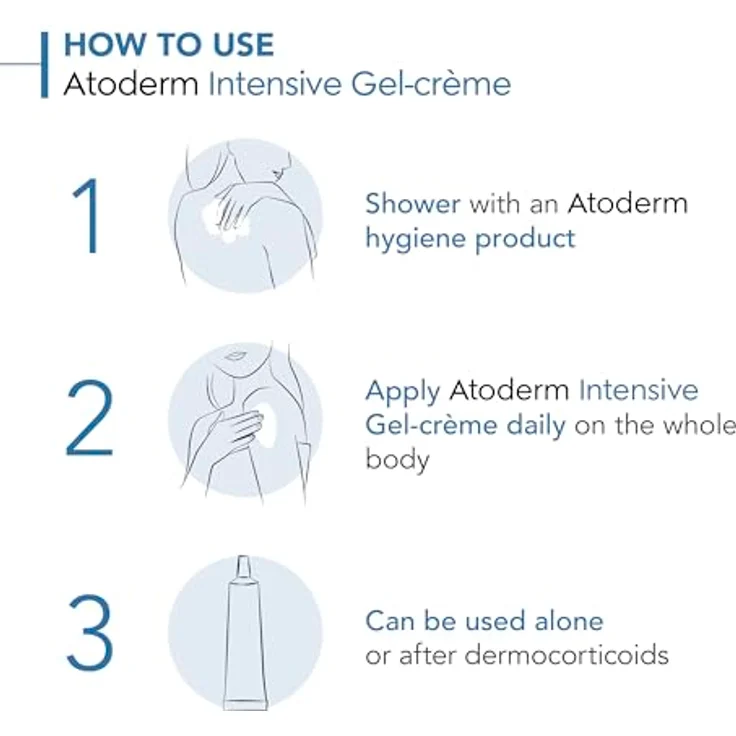 HOW TO USE
Atoderm Intensive Gel-crème

1

Shower with an Atoderm hygiene product

2

Apply Atoderm Intensive Gel-crème daily on the whole body

3

Can be used alone or after dermocorticoids