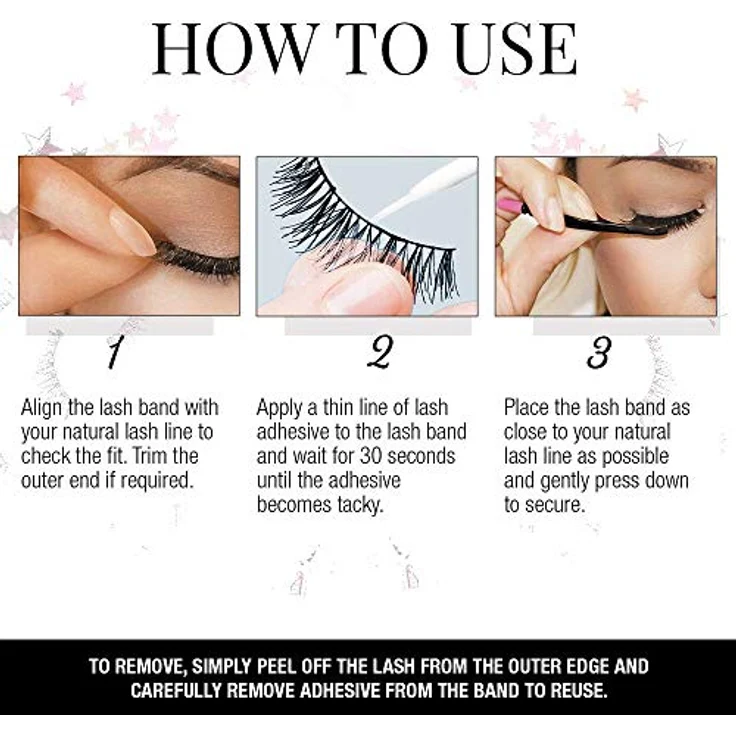 HOW TO USE

1

Align the lash band with your natural lash line to check the fit. Trim the outer end if required.

2

Apply a thin line of lash adhesive to the lash band and wait for 30 seconds until the adhesive becomes tacky.

3

Place the lash band as close to your natural lash line as possible and gently press down to secure.

TO REMOVE, SIMPLY PEEL OFF THE LASH FROM THE OUTER EDGE AND CAREFULLY REMOVE ADHESIVE FROM THE BAND TO REUSE.