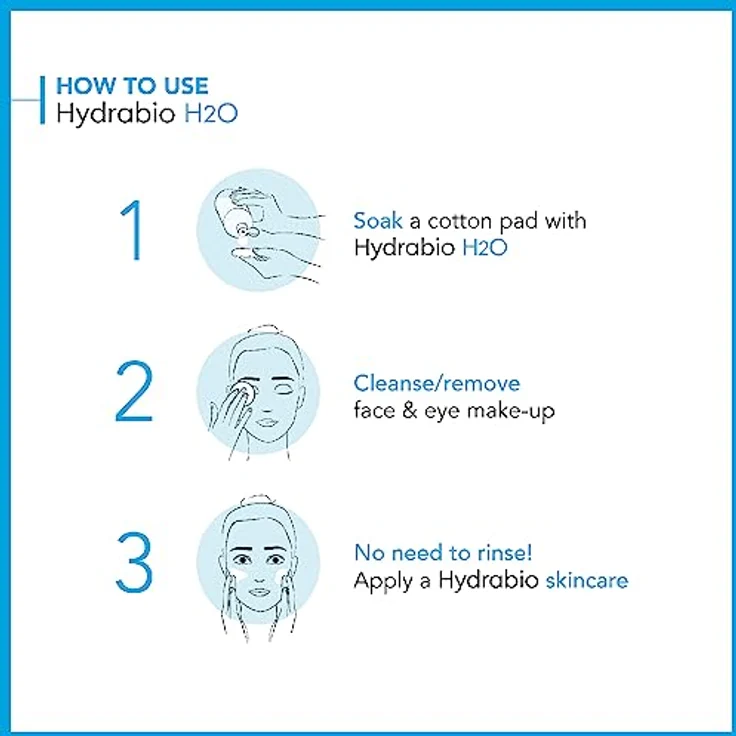 HOW TO USE
Hydrabio H2O

1

Soak a cotton pad with Hydrabio H2O

2

Cleanse/remove face & eye make-up

3

No need to rinse! Apply a Hydrabio skincare