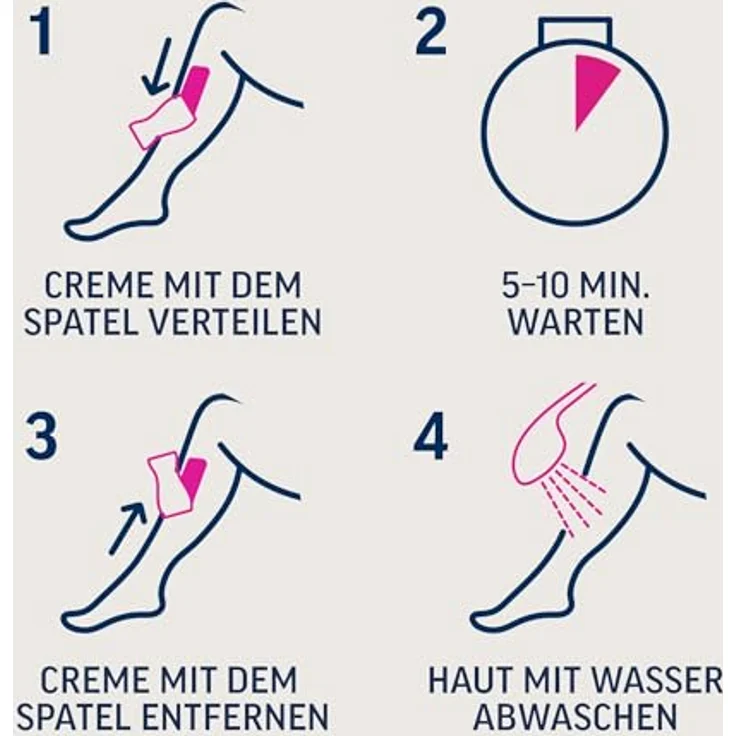 1

CREME MIT DEM SPATEL VERTEILEN

2

5–10 MIN. WARTEN

3

CREME MIT DEM SPATEL ENTFERNEN

4

HAUT MIT WASSER ABWASCHEN