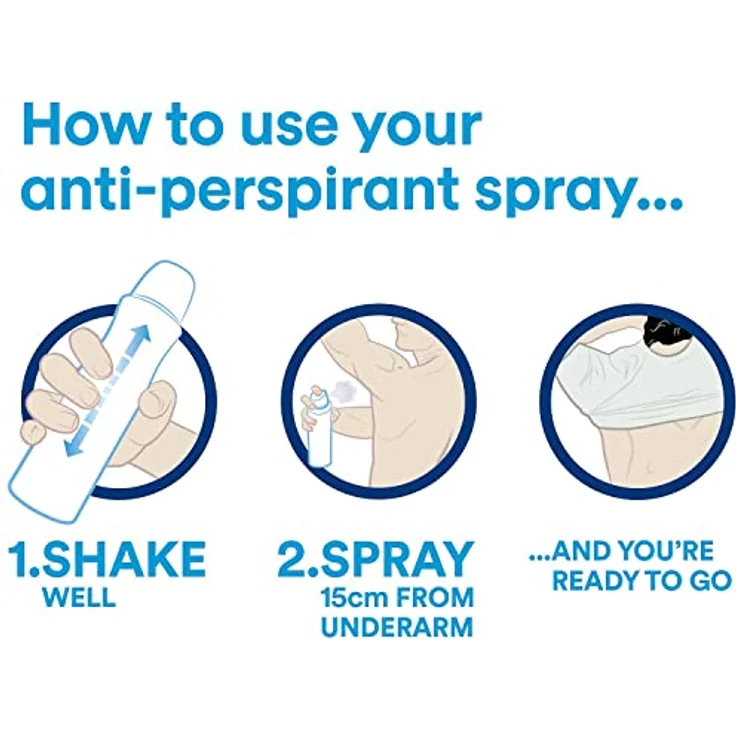 How to use your anti-perspirant spray...

1.SHAKE WELL

2.SPRAY 15cm FROM UNDERARM

...AND YOU'RE READY TO GO