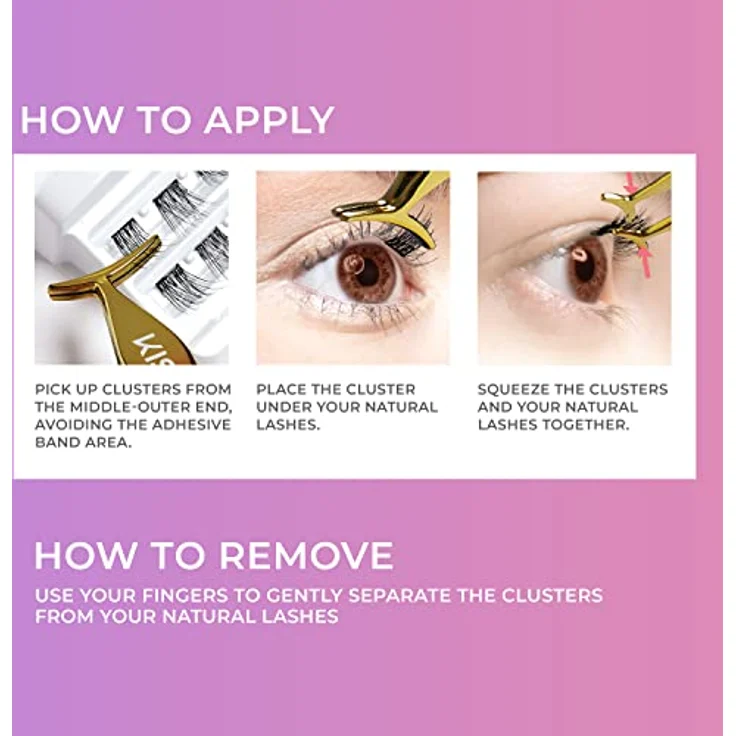 HOW TO APPLY

KISS

PICK UP CLUSTERS FROM THE MIDDLE-OUTER END, AVOIDING THE ADHESIVE BAND AREA.

PLACE THE CLUSTER UNDER YOUR NATURAL LASHES.

SQUEEZE THE CLUSTERS AND YOUR NATURAL LASHES TOGETHER.

HOW TO REMOVE

USE YOUR FINGERS TO GENTLY SEPARATE THE CLUSTERS FROM YOUR NATURAL LASHES