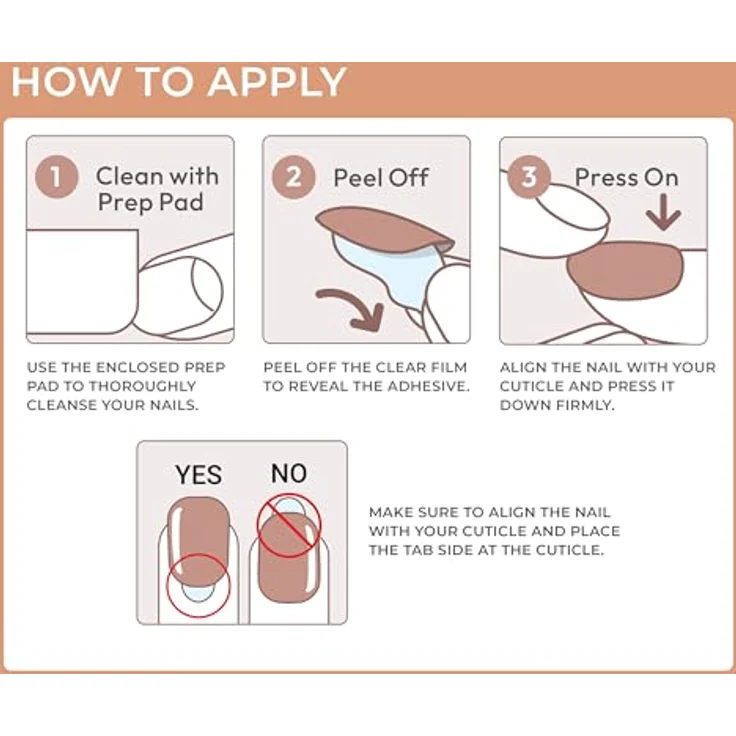 HOW TO APPLY

1 Clean with Prep Pad

USE THE ENCLOSED PREP PAD TO THOROUGHLY CLEANSE YOUR NAILS.

2 Peel Off

PEEL OFF THE CLEAR FILM TO REVEAL THE ADHESIVE.

3 Press On

ALIGN THE NAIL WITH YOUR CUTICLE AND PRESS IT DOWN FIRMLY.

YES NO

MAKE SURE TO ALIGN THE NAIL WITH YOUR CUTICLE AND PLACE THE TAB SIDE AT THE CUTICLE.