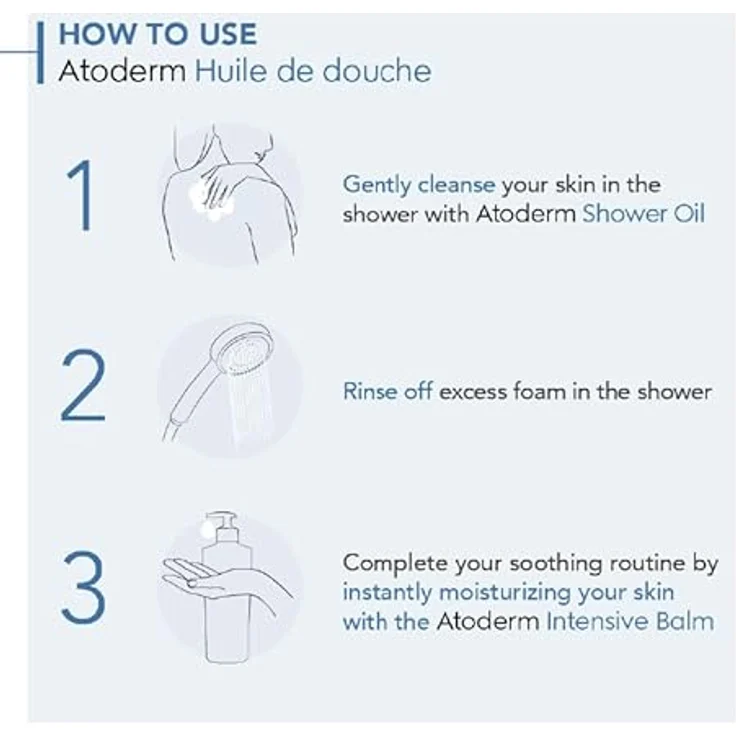 HOW TO USE
Atoderm Huile de douche

1

Gently cleanse your skin in the shower with Atoderm Shower Oil

2

Rinse off excess foam in the shower

3

Complete your soothing routine by instantly moisturizing your skin with the Atoderm Intensive Balm