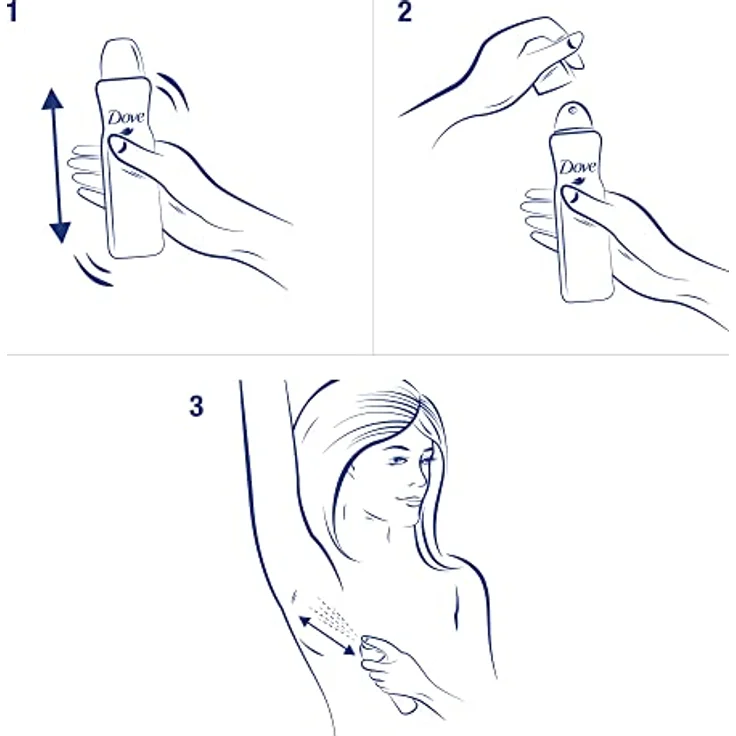 1

Dove

2

Dove

3