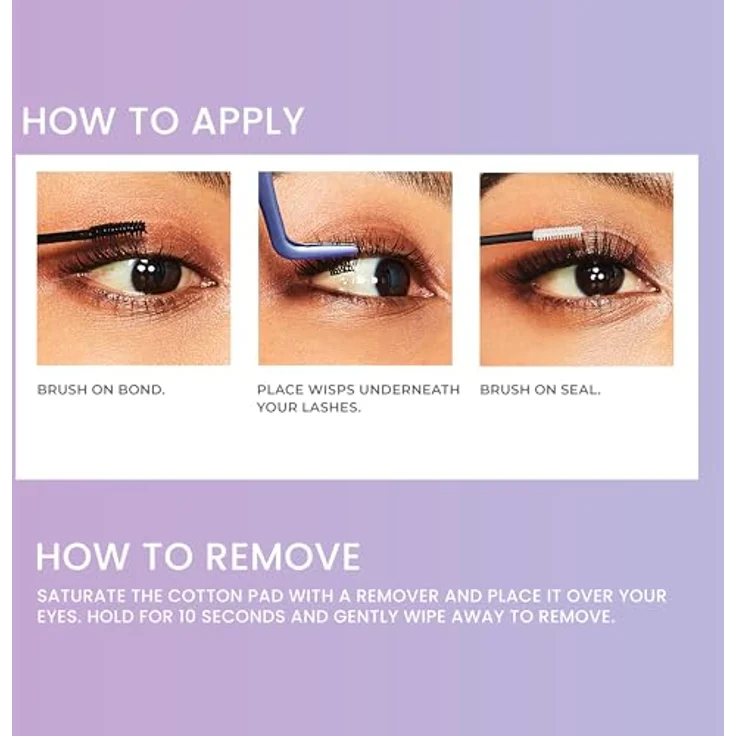 HOW TO APPLY

BRUSH ON BOND.

PLACE WISPS UNDERNEATH YOUR LASHES.

BRUSH ON SEAL.

HOW TO REMOVE

SATURATE THE COTTON PAD WITH A REMOVER AND PLACE IT OVER YOUR EYES. HOLD FOR 10 SECONDS AND GENTLY WIPE AWAY TO REMOVE.