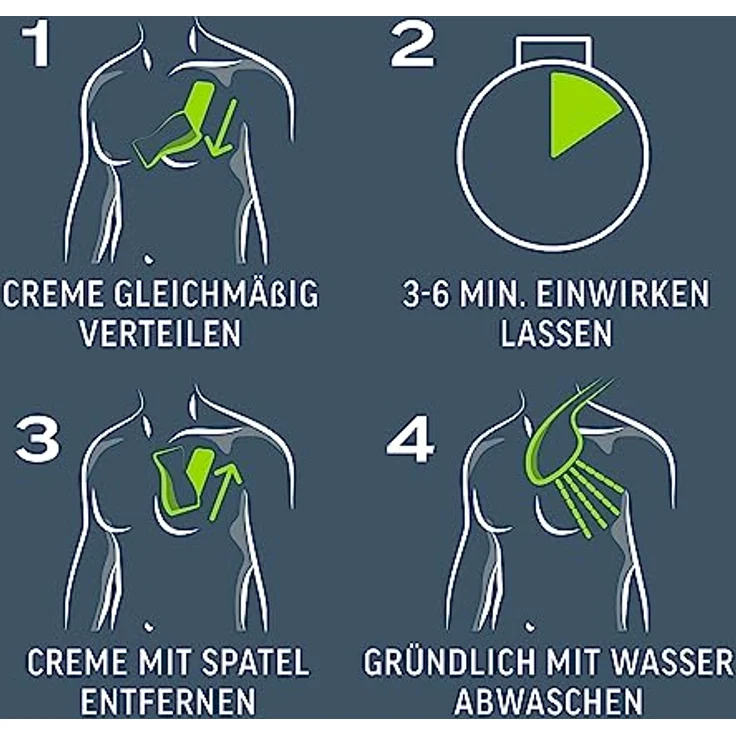 1

CREME GLEICHMÄßIG VERTEILEN

2

3-6 MIN. EINWIRKEN LASSEN

3

CREME MIT SPATEL ENTFERNEN

4

GRÜNDLICH MIT WASSER ABWASCHEN