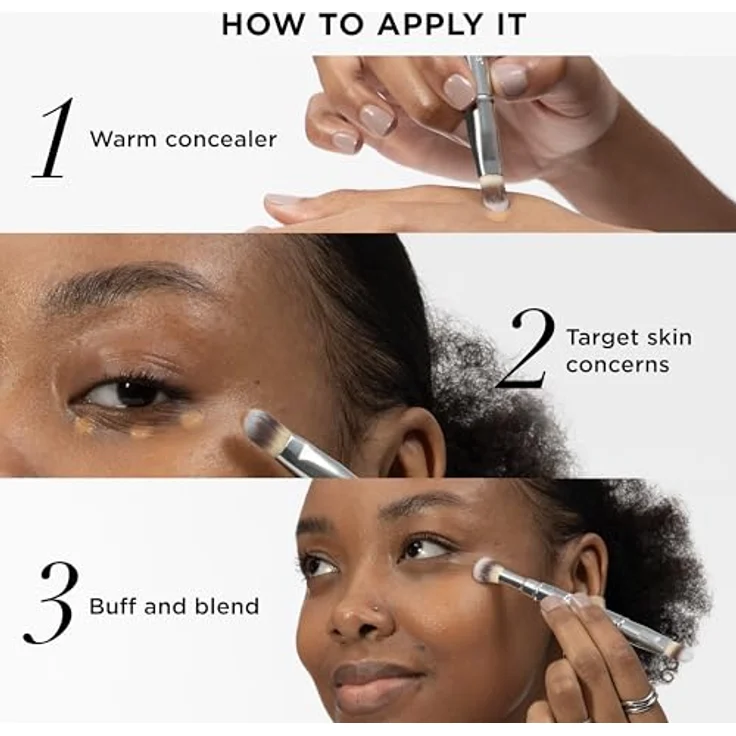 HOW TO APPLY IT

1 Warm concealer

2 Target skin concerns

3 Buff and blend