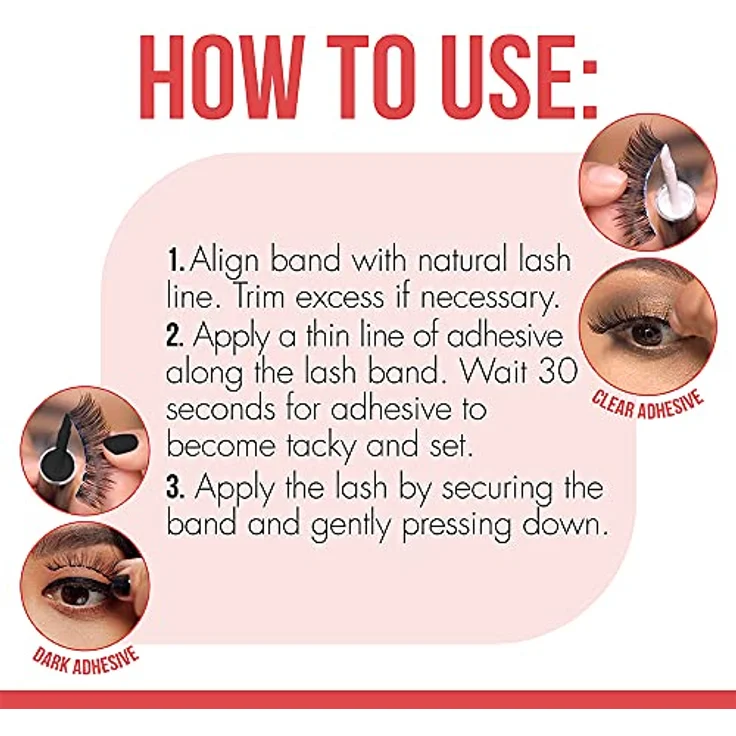 HOW TO USE:

1. Align band with natural lash line. Trim excess if necessary.
2. Apply a thin line of adhesive along the lash band. Wait 30 seconds for adhesive to become tacky and set.
3. Apply the lash by securing the band and gently pressing down.

CLEAR ADHESIVE

DARK ADHESIVE