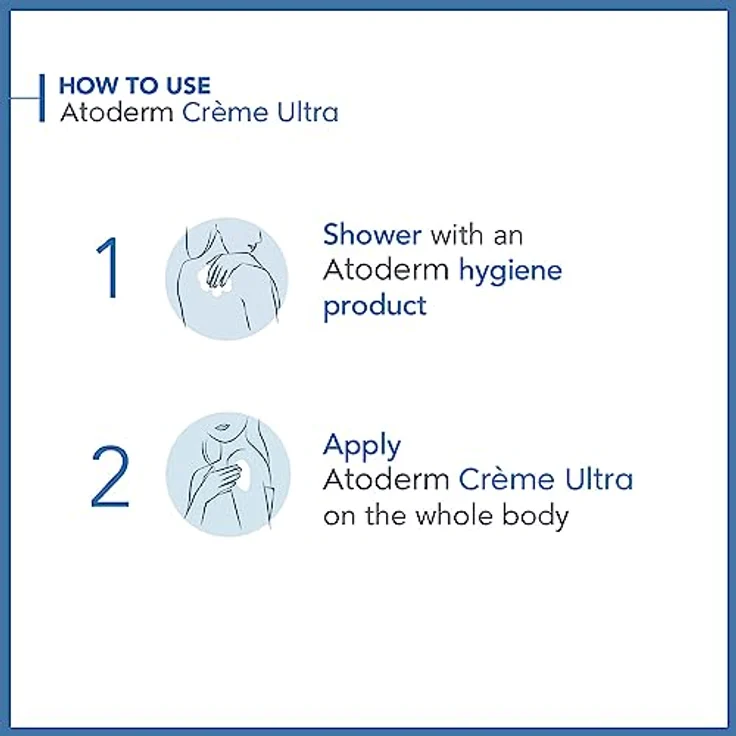 HOW TO USE
Atoderm Crème Ultra

1

Shower with an Atoderm hygiene product

2

Apply Atoderm Crème Ultra on the whole body