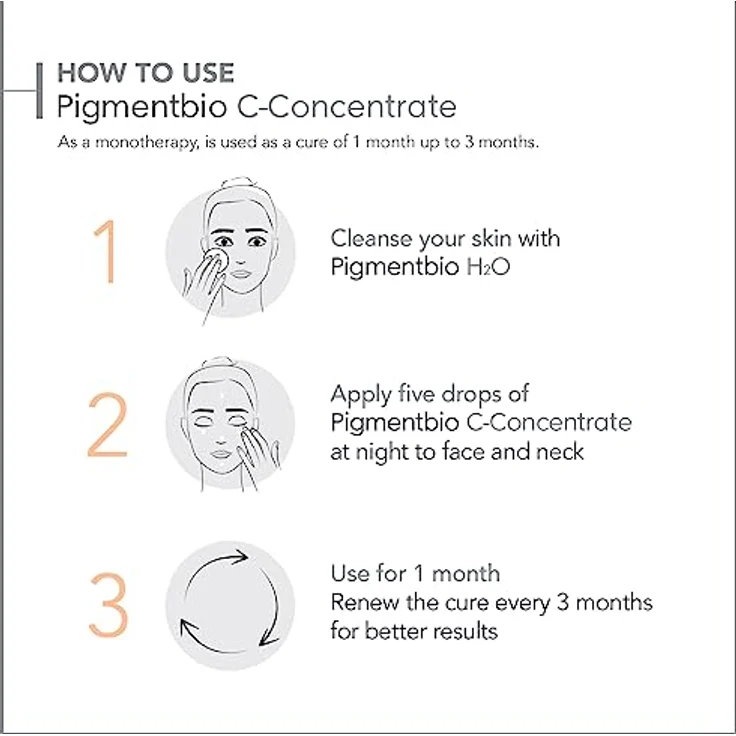 HOW TO USE
Pigmentbio C-Concentrate

As a monotherapy, is used as a cure of 1 month up to 3 months.

1

Cleanse your skin with Pigmentbio $H_2O$

2

Apply five drops of Pigmentbio C-Concentrate at night to face and neck

3

Use for 1 month
Renew the cure every 3 months for better results