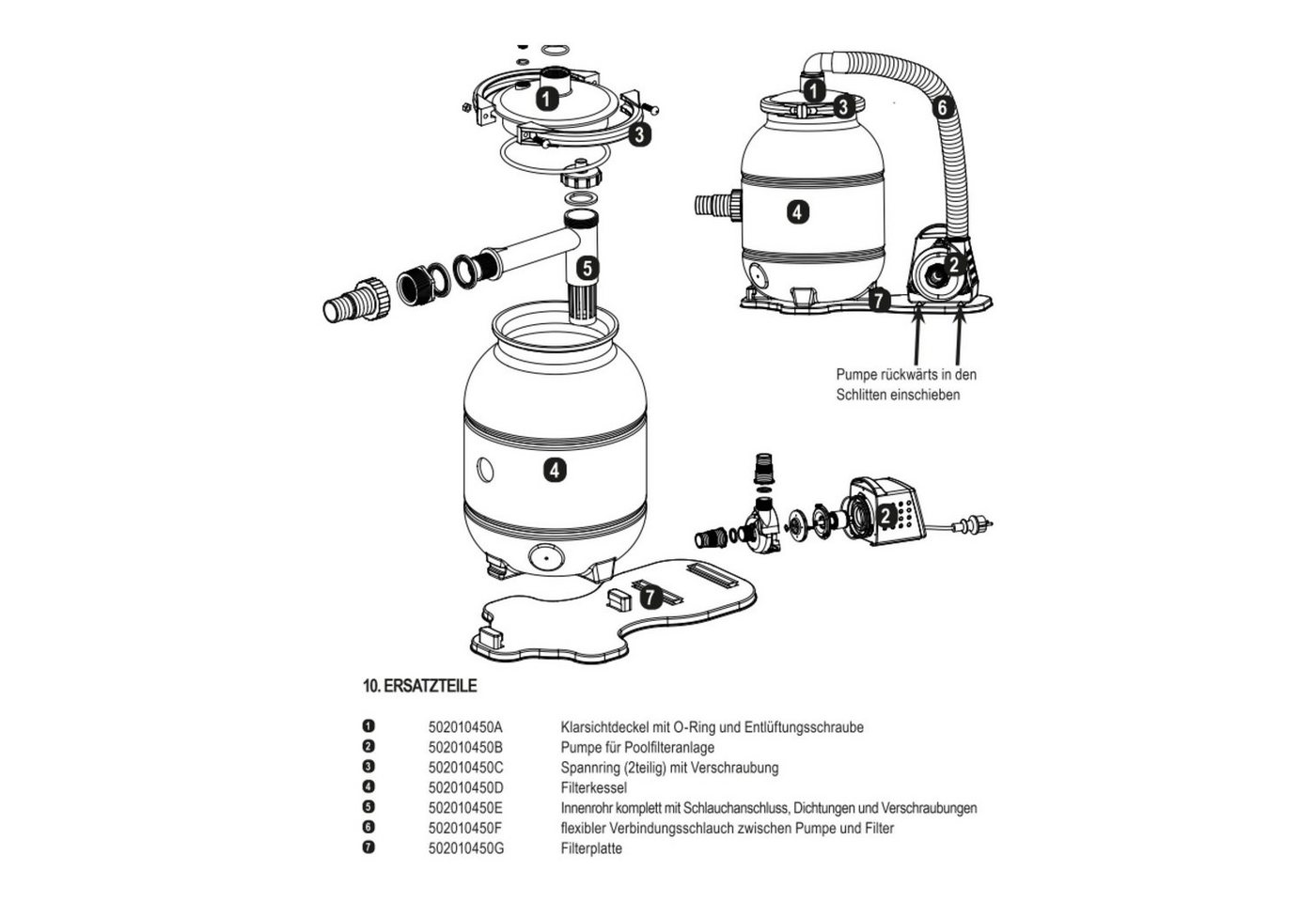 1
3
5
4
7
1
3
6
4
2
7
Pumpe rückwärts in den Schlitten einschieben
2

10. ERSATZTEILE

| | | |
|---|---|---|
| 1 | 502010450A | Klarsichtdeckel mit O-Ring und Entlüftungsschraube |
| 2 | 502010450B | Pumpe für Poolfilteranlage |
| 3 | 502010450C | Spannring (2teilig) mit Verschraubung |
| 4 | 502010450D | Filterkessel |
| 5 | 502010450E | Innenrohr komplett mit Schlauchanschluss, Dichtungen und Verschraubungen |
| 6 | 502010450F | flexibler Verbindungsschlauch zwischen Pumpe und Filter |
| 7 | 502010450G | Filterplatte |