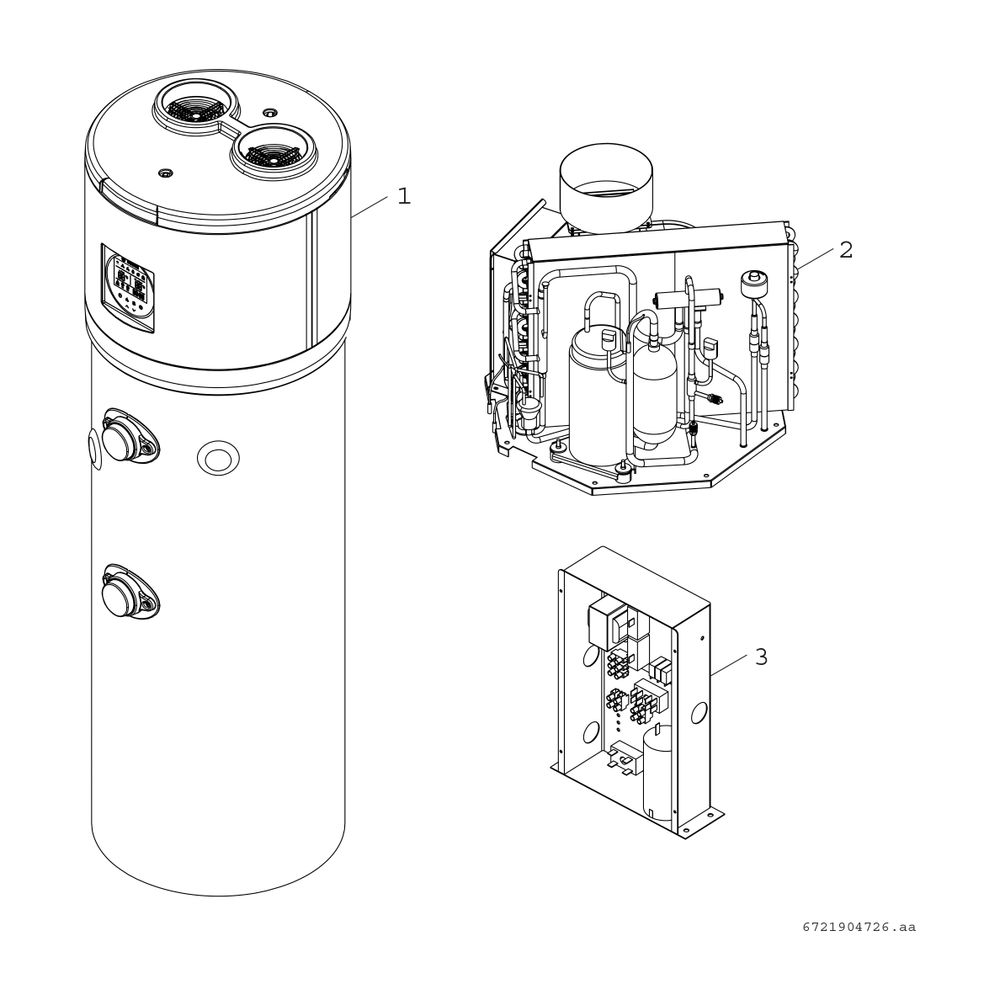 1

2

3

6721904726.aa