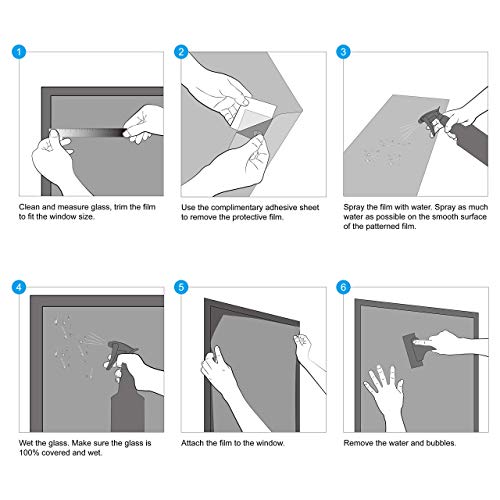 1

Clean and measure glass, trim the film to fit the window size.

2

Use the complimentary adhesive sheet to remove the protective film.

3

Spray the film with water. Spray as much water as possible on the smooth surface of the patterned film.

4

Wet the glass. Make sure the glass is 100% covered and wet.

5

Attach the film to the window.

6

Remove the water and bubbles.