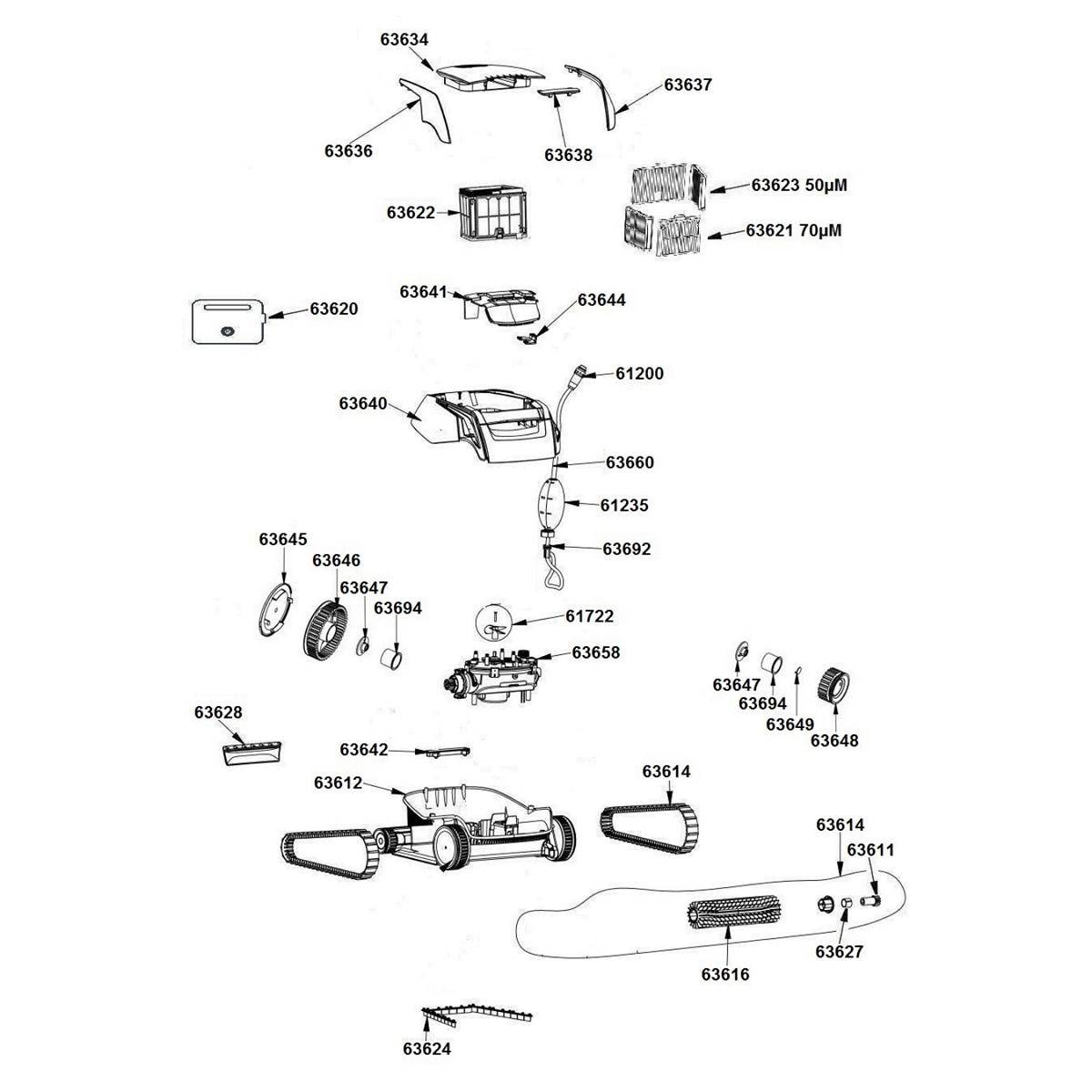 63634
63637
63636
63638
63623 50μM
63622
63621 70μM
63641
63644
63620
61200
63640
63660
61235
63692
63645
63646
63647
63694
61722
63658
63647
63694
63649
63648
63628
63642
63612
63614
63614
63611
63627
63616
63624