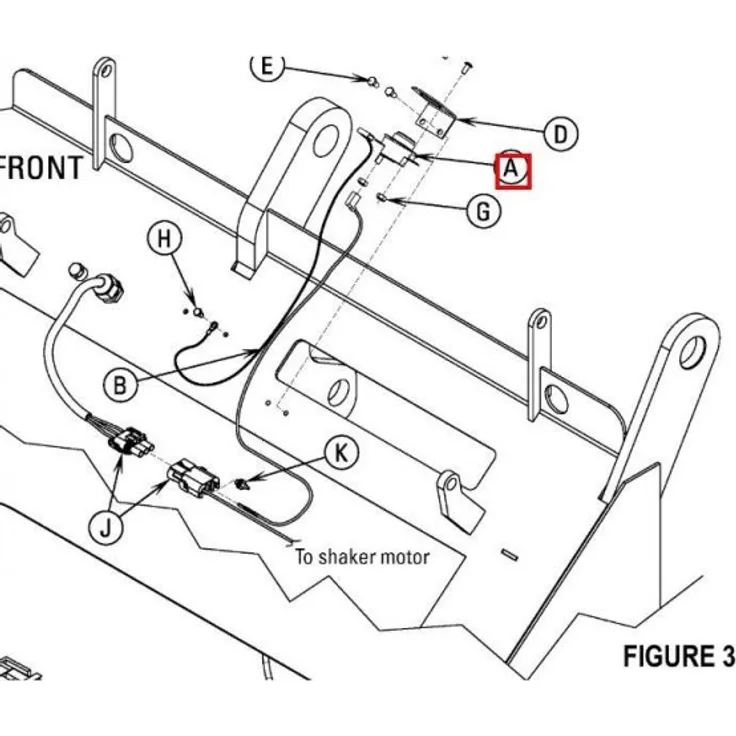 E

D

A

FRONT

G

H

B

K

J

To shaker motor

FIGURE 3