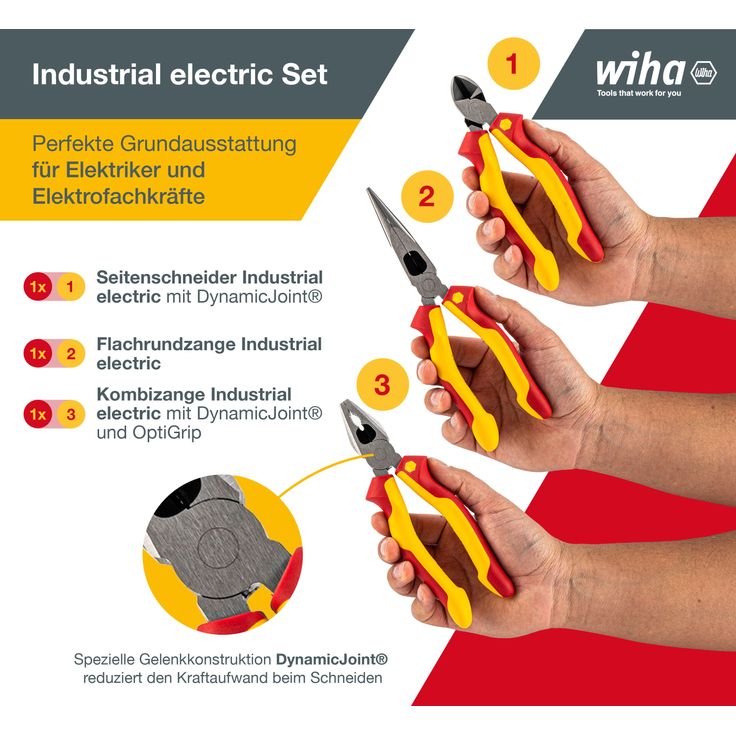 Industrial electric Set

wiha Wiha
Tools that work for you

Perfekte Grundausstattung für Elektriker und Elektrofachkräfte

1

2

3

1x 1 Seitenschneider Industrial electric mit DynamicJoint®

1x 2 Flachrundzange Industrial electric

1x 3 Kombizange Industrial electric mit DynamicJoint® und OptiGrip

Spezielle Gelenkkonstruktion DynamicJoint® reduziert den Kraftaufwand beim Schneiden