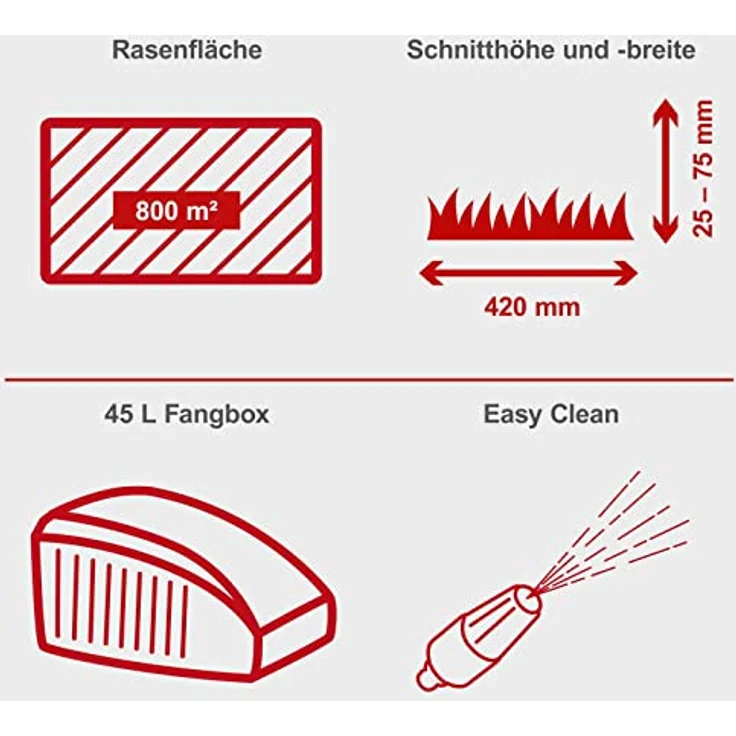 Rasenfläche

800 m²

Schnitthöhe und -breite

25 – 75 mm

420 mm

45 L Fangbox

Easy Clean