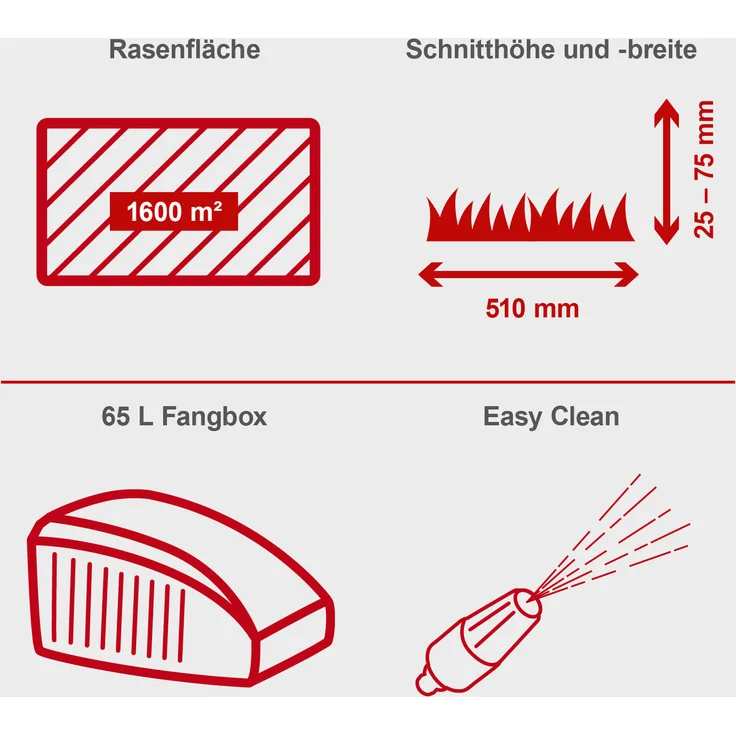 Rasenfläche

1600 m²

Schnitthöhe und -breite

25 – 75 mm

510 mm

65 L Fangbox

Easy Clean