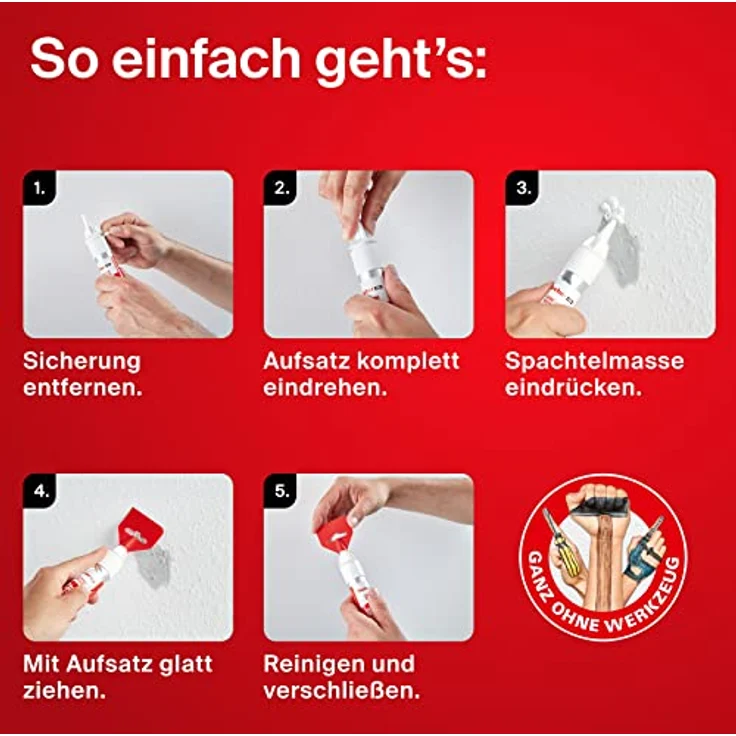 So einfach geht's:

1.

Sicherung entfernen.

2.

Aufsatz komplett eindrehen.

3.

Spachtelmasse eindrücken.

4.

Mit Aufsatz glatt ziehen.

5.

Reinigen und verschließen.

GANZ OHNE WERKZEUG