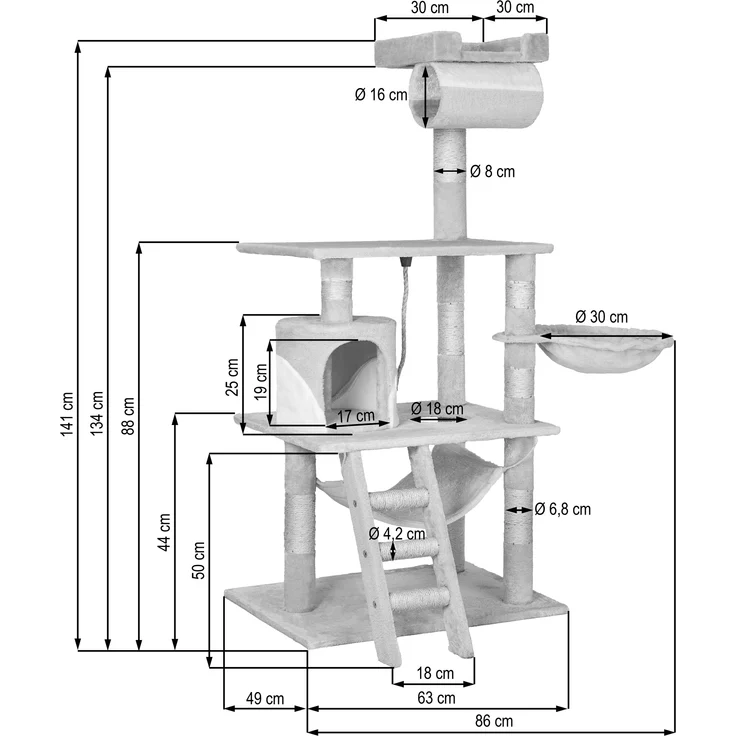 30 cm
30 cm
Ø 16 cm
Ø 8 cm
141 cm
134 cm
88 cm
Ø 30 cm
25 cm
19 cm
17 cm
Ø 18 cm
44 cm
50 cm
Ø 6,8 cm
Ø 4,2 cm
18 cm
49 cm
63 cm
86 cm