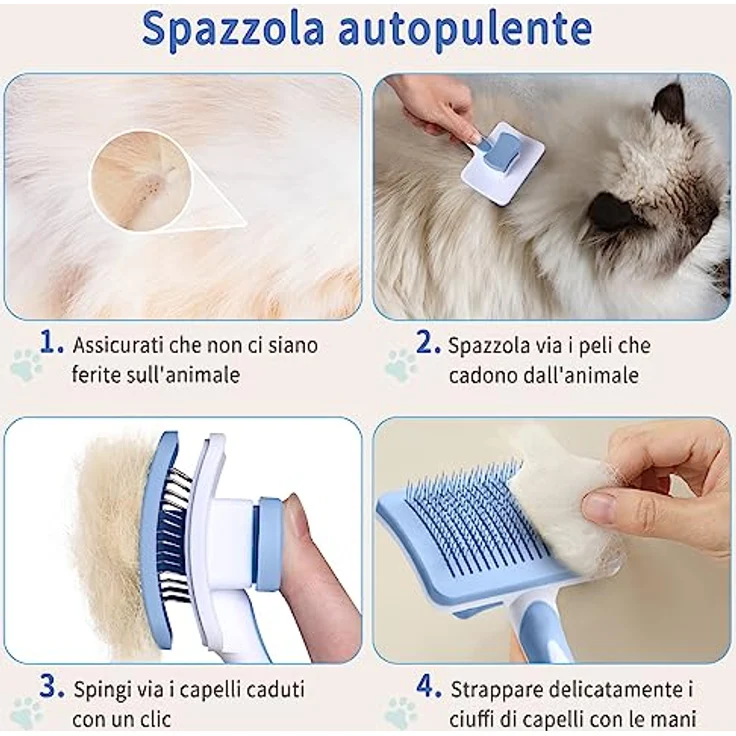 Spazzola autopulente

1. Assicurati che non ci siano ferite sull'animale

2. Spazzola via i peli che cadono dall'animale

3. Spingi via i capelli caduti con un clic

4. Strappare delicatamente i ciuffi di capelli con le mani