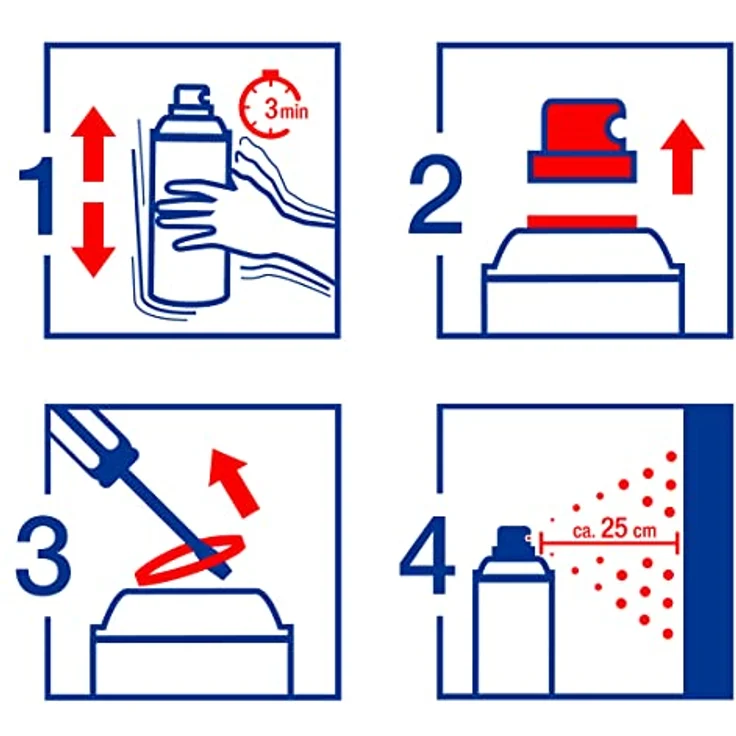 1
3 min
2
3
4
ca. 25 cm