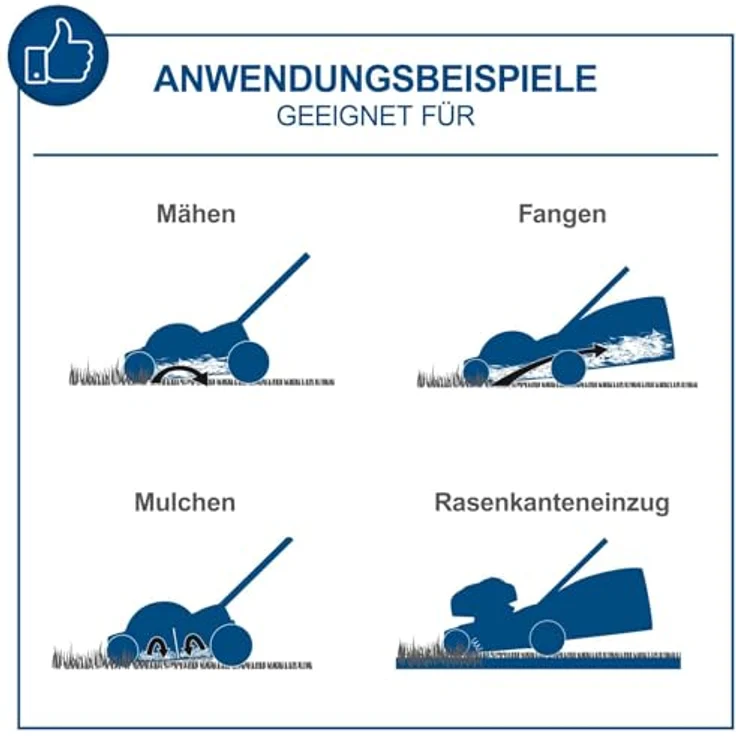 ANWENDUNGSBEISPIELE
GEEIGNET FÜR

Mähen

Fangen

Mulchen

Rasenkanteneinzug