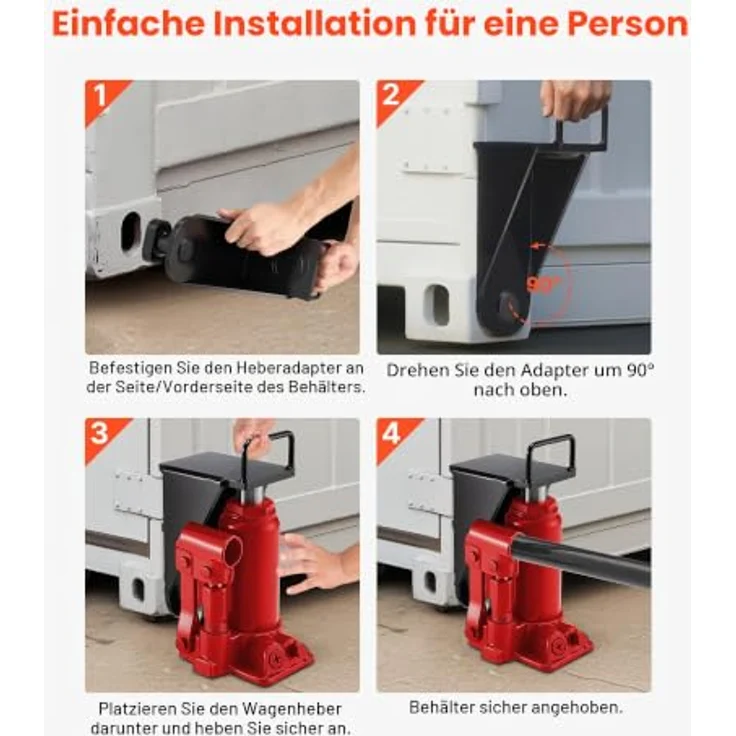 Einfache Installation für eine Person

1

Befestigen Sie den Heberadapter an der Seite/Vorderseite des Behälters.

2

90°

Drehen Sie den Adapter um 90° nach oben.

3

Platzieren Sie den Wagenheber darunter und heben Sie sicher an.

4

Behälter sicher angehoben.