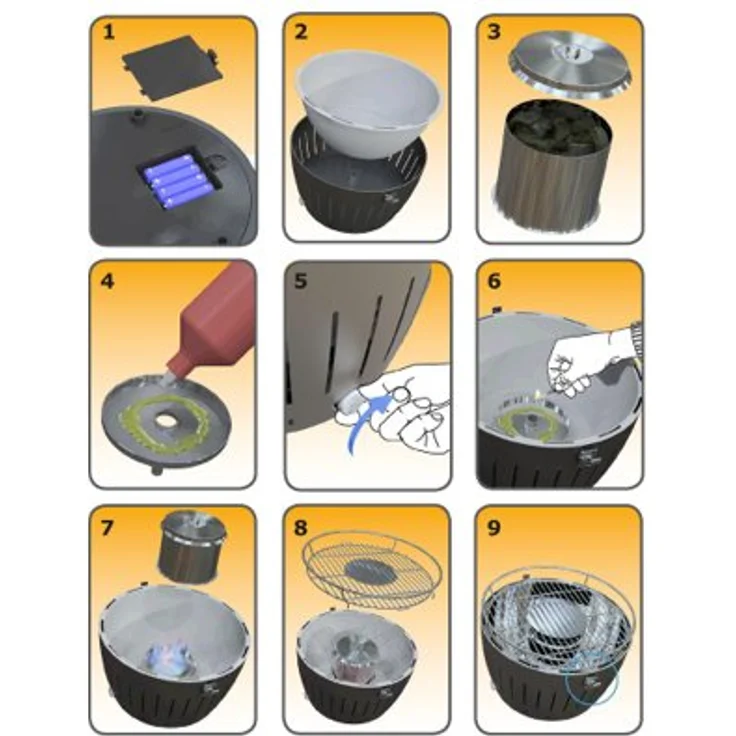 1

2

3

4

5

6

7

8

9