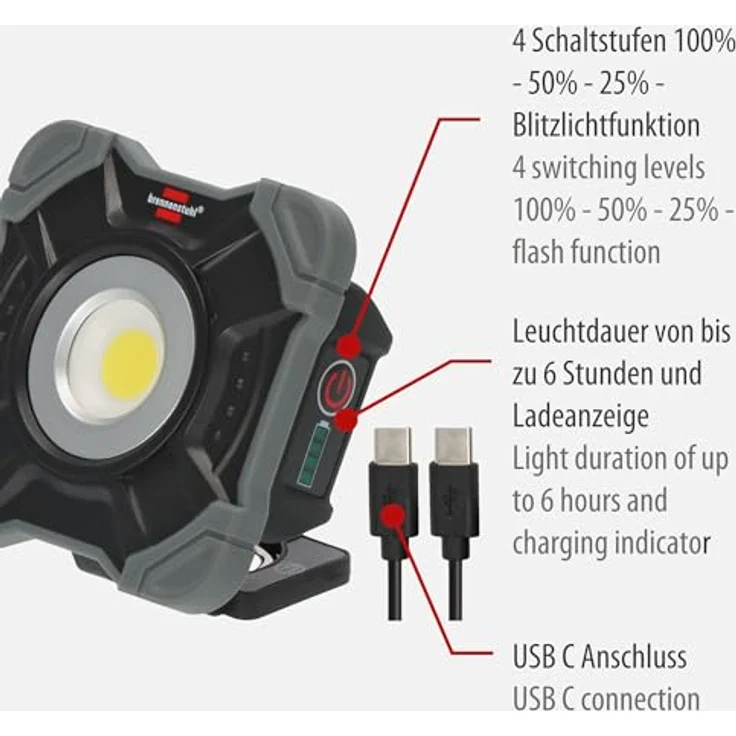 brennenstuhl®

4 Schaltstufen 100% - 50% - 25% - Blitzlichtfunktion
4 switching levels 100% - 50% - 25% - flash function

Leuchtdauer von bis zu 6 Stunden und Ladeanzeige
Light duration of up to 6 hours and charging indicator

USB C Anschluss
USB C connection