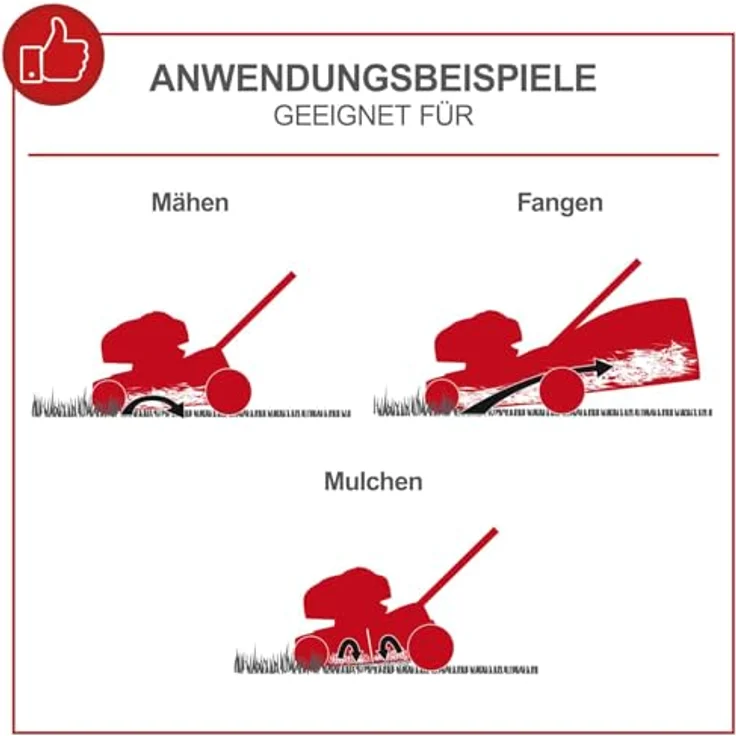 ANWENDUNGSBEISPIELE
GEEIGNET FÜR

Mähen

Fangen

Mulchen