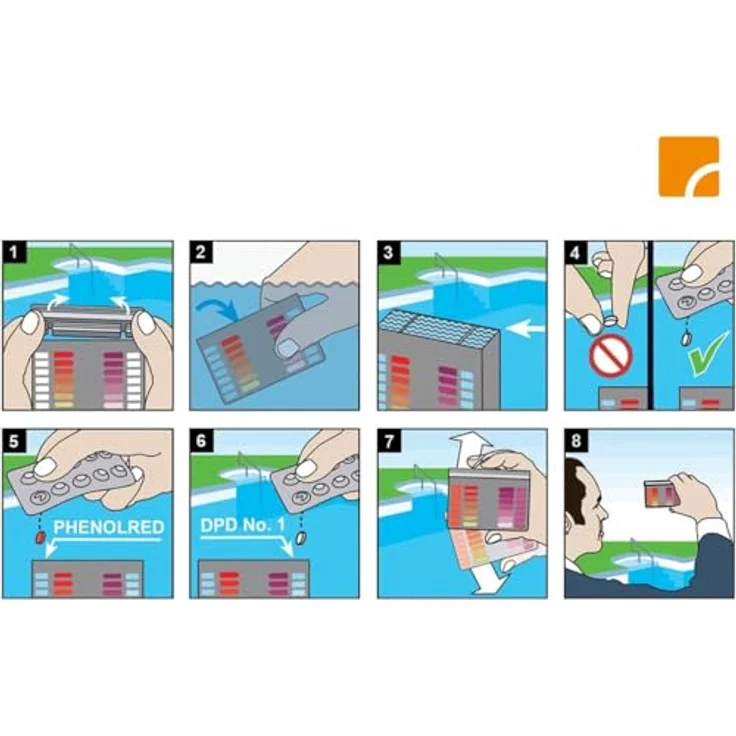 1

2

3

4

5

PHENOLRED

6

DPD No. 1

7

8