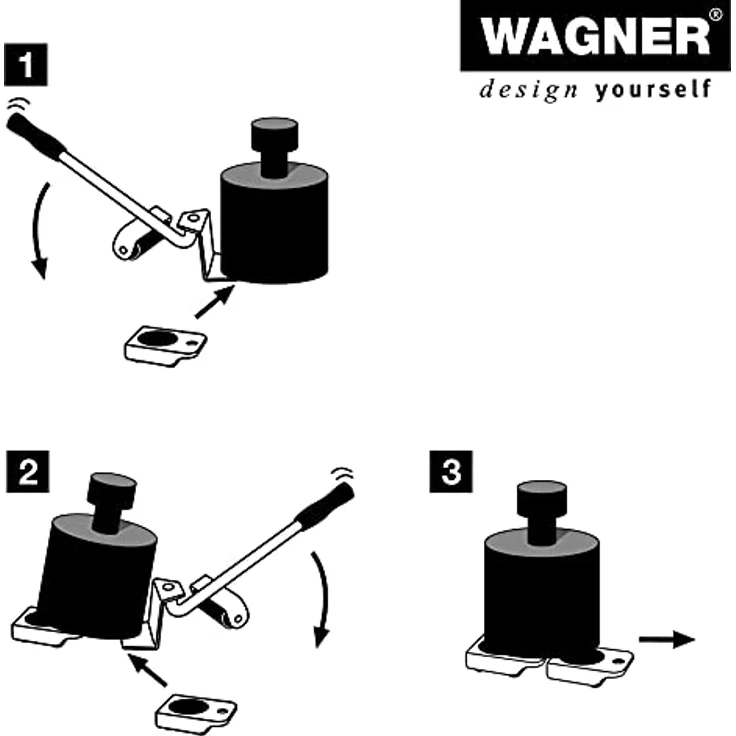 WAGNER®
design yourself

1

2

3