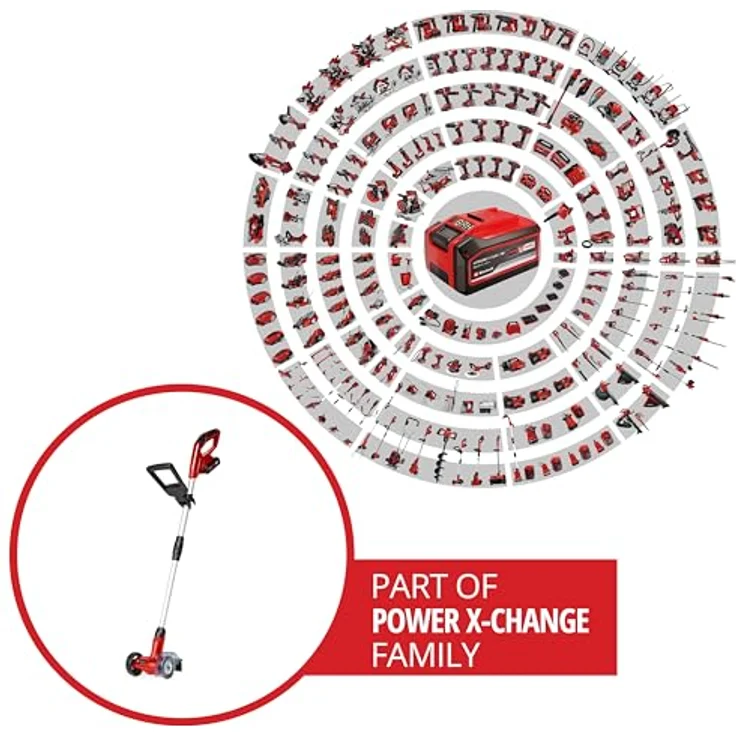 PART OF
POWER X-CHANGE
FAMILY