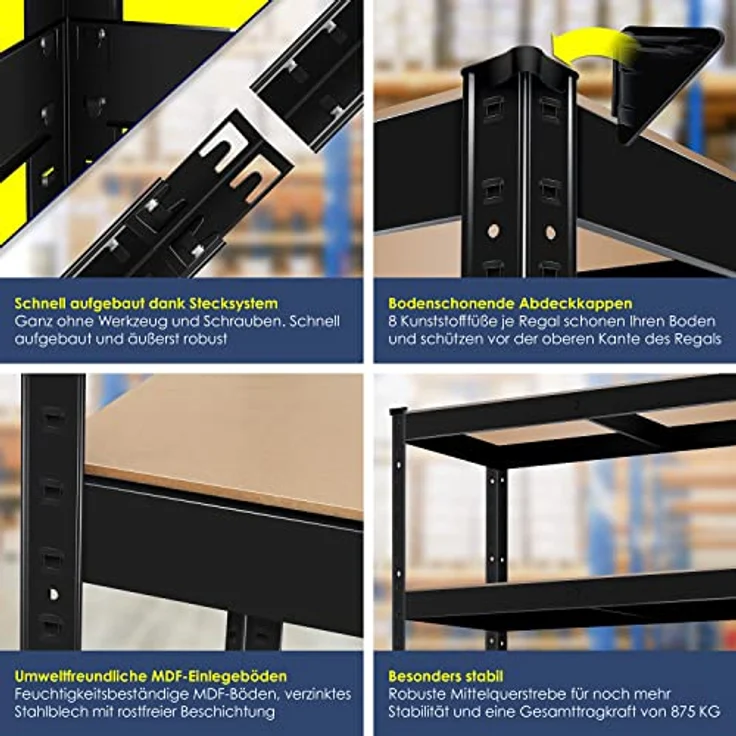 Schnell aufgebaut dank Stecksystem
Ganz ohne Werkzeug und Schrauben. Schnell aufgebaut und äußerst robust

Bodenschonende Abdeckkappen
8 Kunststofffüße je Regal schonen Ihren Boden und schützen vor der oberen Kante des Regals

Umweltfreundliche MDF-Einlegeböden
Feuchtigkeitsbeständige MDF-Böden, verzinktes Stahlblech mit rostfreier Beschichtung

Besonders stabil
Robuste Mittelquerstrebe für noch mehr Stabilität und eine Gesamttragkraft von 875 KG