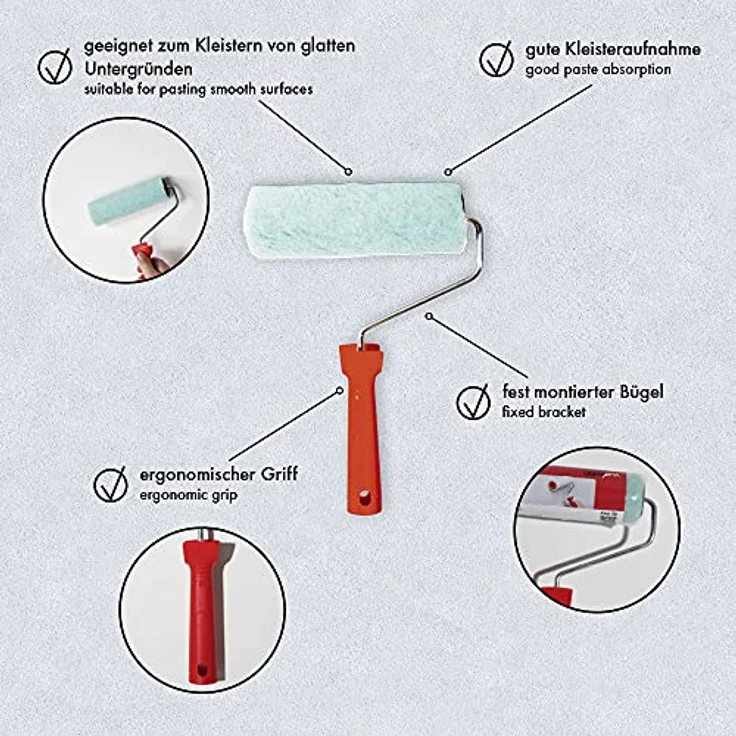 geeignet zum Kleistern von glatten Untergründen
suitable for pasting smooth surfaces

gute Kleisteraufnahme
good paste absorption

fest montierter Bügel
fixed bracket

ergonomischer Griff
ergonomic grip