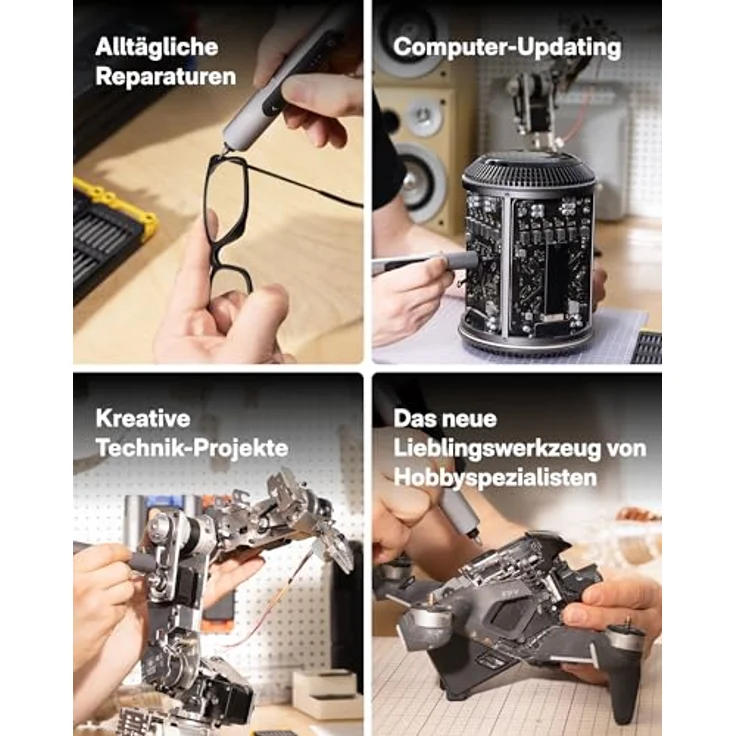 Alltägliche Reparaturen

Computer-Updating

Kreative Technik-Projekte

Das neue Lieblingswerkzeug von Hobbyspezialisten