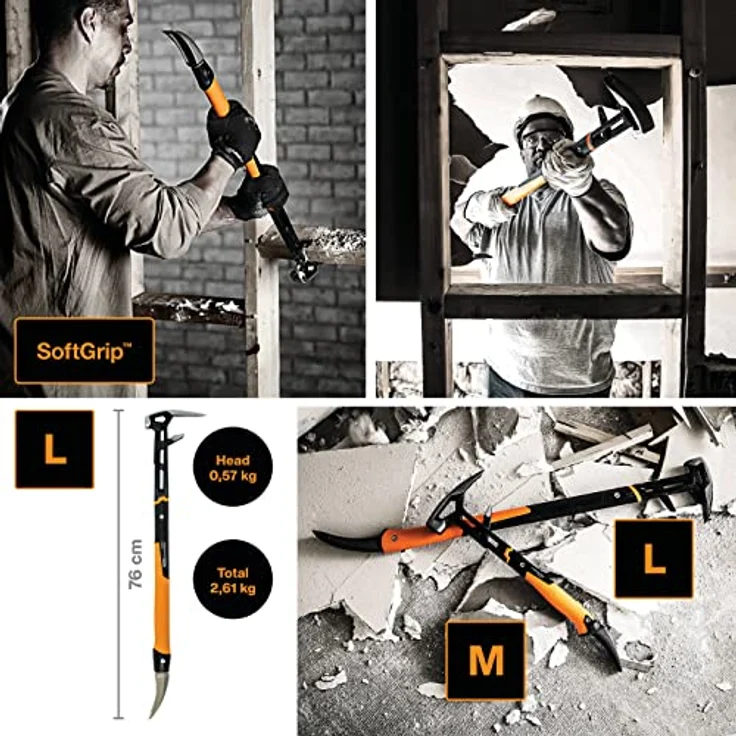 SoftGrip™

L

76 cm

Head
0,57 kg

Total
2,61 kg

L

M