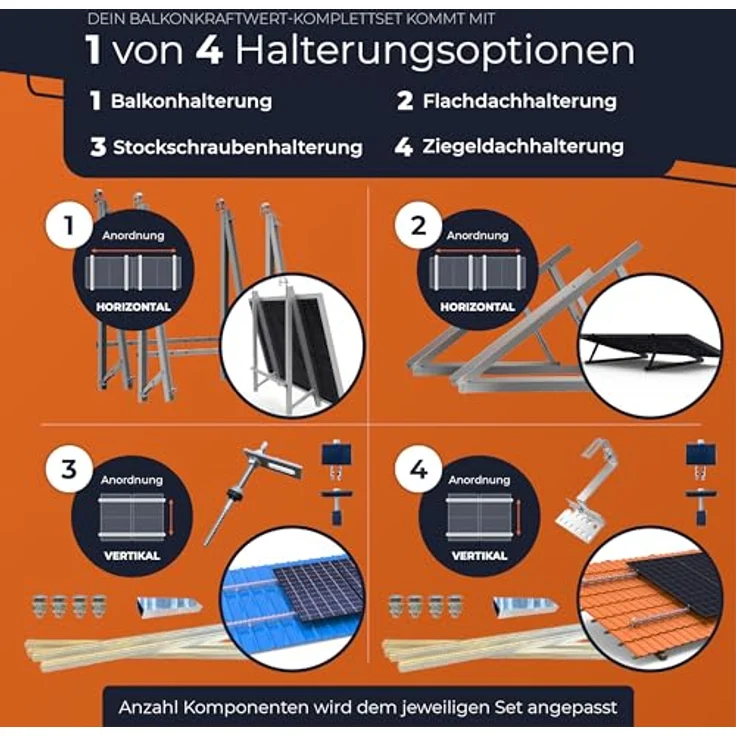 DEIN BALKONKRAFTWERT-KOMPLETTSET KOMMT MIT

1 von 4 Halterungsoptionen

1 Balkonhalterung
2 Flachdachhalterung
3 Stockschraubenhalterung
4 Ziegeldachhalterung

1
Anordnung
HORIZONTAL

2
Anordnung
HORIZONTAL

3
Anordnung
VERTIKAL

4
Anordnung
VERTIKAL

Anzahl Komponenten wird dem jeweiligen Set angepasst