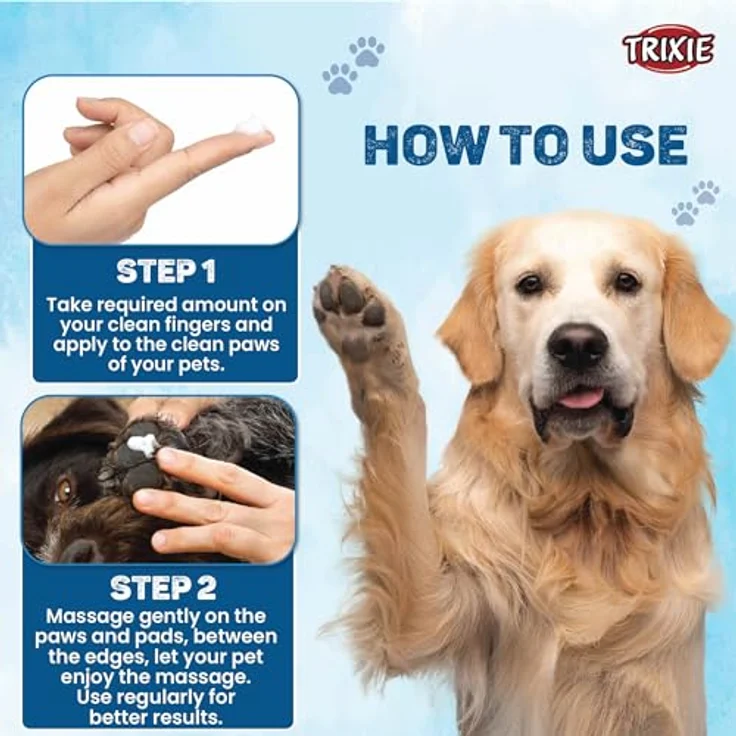 TRIXIE

HOW TO USE

STEP 1
Take required amount on your clean fingers and apply to the clean paws of your pets.

STEP 2
Massage gently on the paws and pads, between the edges, let your pet enjoy the massage. Use regularly for better results.