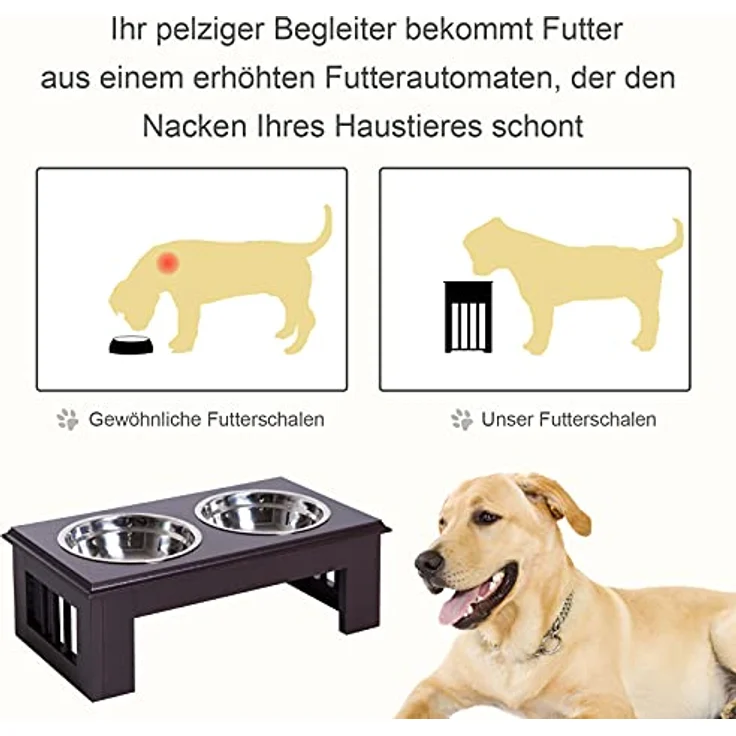 Ihr pelziger Begleiter bekommt Futter aus einem erhöhten Futterautomaten, der den Nacken Ihres Haustieres schont

Gewöhnliche Futterschalen

Unser Futterschalen