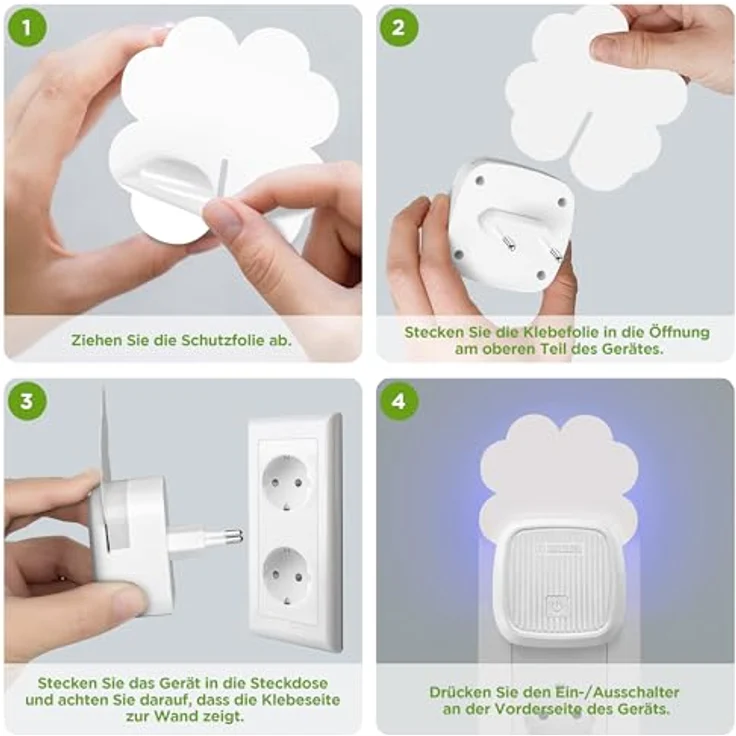 1

Ziehen Sie die Schutzfolie ab.

2

Stecken Sie die Klebefolie in die Öffnung am oberen Teil des Gerätes.

3

Stecken Sie das Gerät in die Steckdose und achten Sie darauf, dass die Klebeseite zur Wand zeigt.

4

Drücken Sie den Ein-/Ausschalter an der Vorderseite des Geräts.