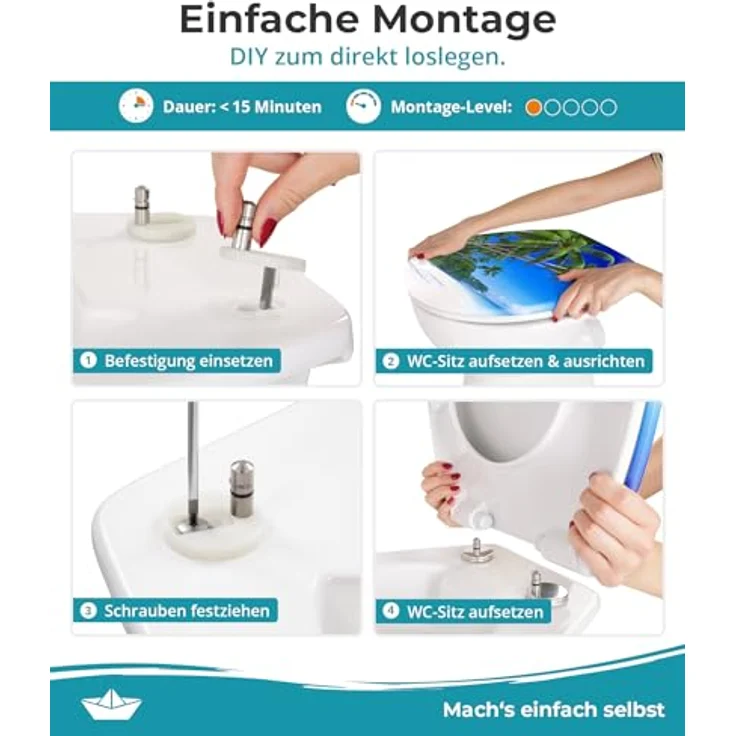 Einfache Montage
DIY zum direkt loslegen.

Dauer: < 15 Minuten Montage-Level:

1 Befestigung einsetzen

2 WC-Sitz aufsetzen & ausrichten

3 Schrauben festziehen

4 WC-Sitz aufsetzen

Mach's einfach selbst