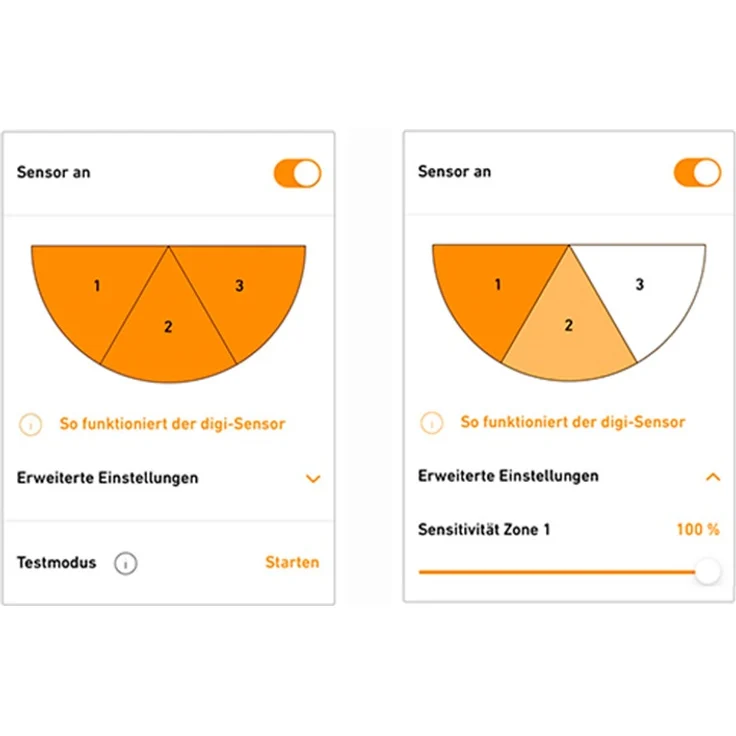 Sensor an

1

2

3

So funktioniert der digi-Sensor

Erweiterte Einstellungen

Testmodus

Starten

Sensor an

1

2

3

So funktioniert der digi-Sensor

Erweiterte Einstellungen

Sensitivität Zone 1

100 %