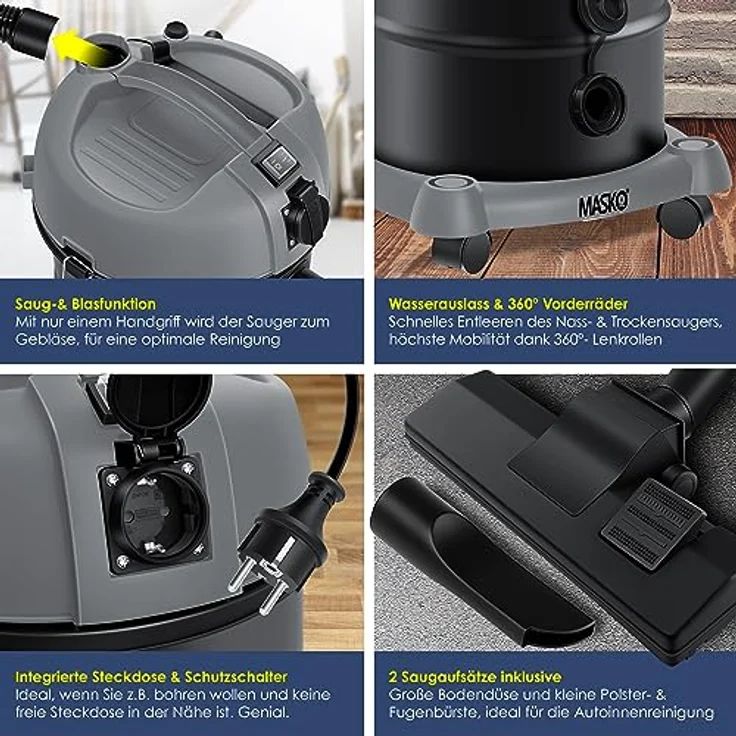 MASKO

Saug-& Blasfunktion
Mit nur einem Handgriff wird der Sauger zum Gebläse, für eine optimale Reinigung

Wasserauslass & 360° Vorderräder
Schnelles Entleeren des Nass- & Trockensaugers, höchste Mobilität dank 360°- Lenkrollen

Integrierte Steckdose & Schutzschalter
Ideal, wenn Sie z.B. bohren wollen und keine freie Steckdose in der Nähe ist. Genial.

2 Saugaufsätze inklusive
Große Bodendüse und kleine Polster- & Fugenbürste, ideal für die Autoinnenreinigung