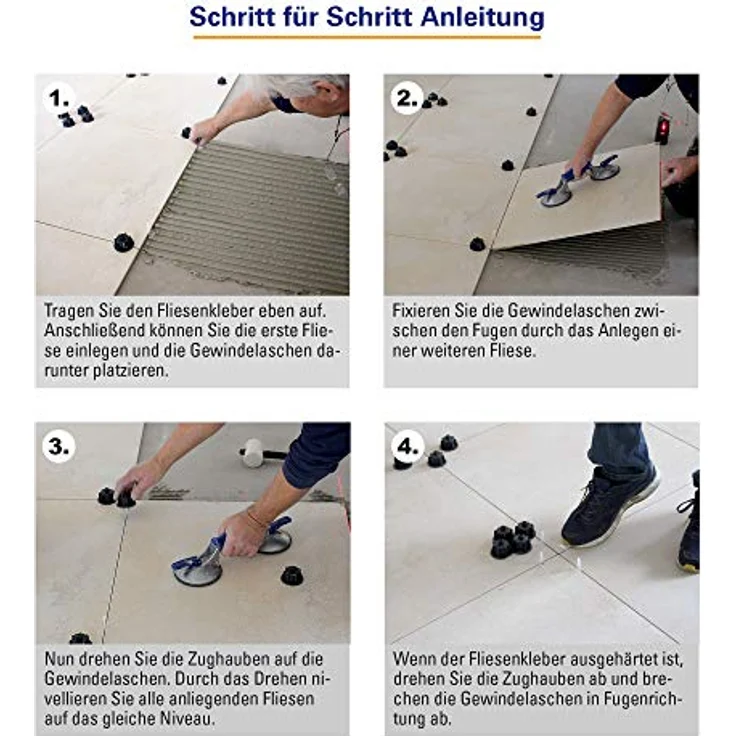 Schritt für Schritt Anleitung

1.

Tragen Sie den Fliesenkleber eben auf. Anschließend können Sie die erste Fliese einlegen und die Gewindelaschen darunter platzieren.

2.

Fixieren Sie die Gewindelaschen zwischen den Fugen durch das Anlegen einer weiteren Fliese.

3.

Nun drehen Sie die Zughauben auf die Gewindelaschen. Durch das Drehen nivellieren Sie alle anliegenden Fliesen auf das gleiche Niveau.

4.

Wenn der Fliesenkleber ausgehärtet ist, drehen Sie die Zughauben ab und brechen die Gewindelaschen in Fugenrichtung ab.