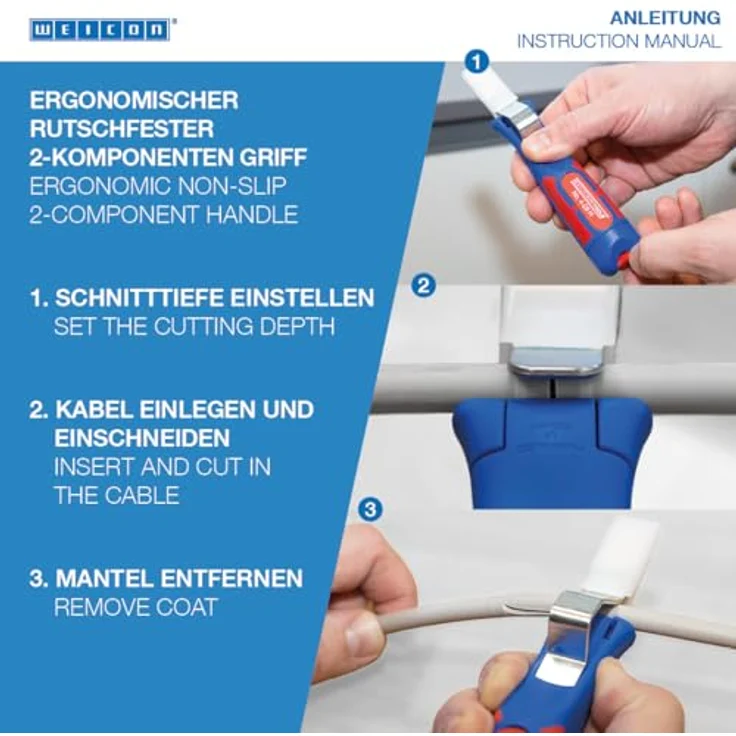 WEICON®

ANLEITUNG
INSTRUCTION MANUAL

ERGONOMISCHER RUTSCHFESTER 2-KOMPONENTEN GRIFF
ERGONOMIC NON-SLIP 2-COMPONENT HANDLE

1. SCHNITTTIEFE EINSTELLEN
SET THE CUTTING DEPTH

2. KABEL EINLEGEN UND EINSCHNEIDEN
INSERT AND CUT IN THE CABLE

3. MANTEL ENTFERNEN
REMOVE COAT

1

2

3