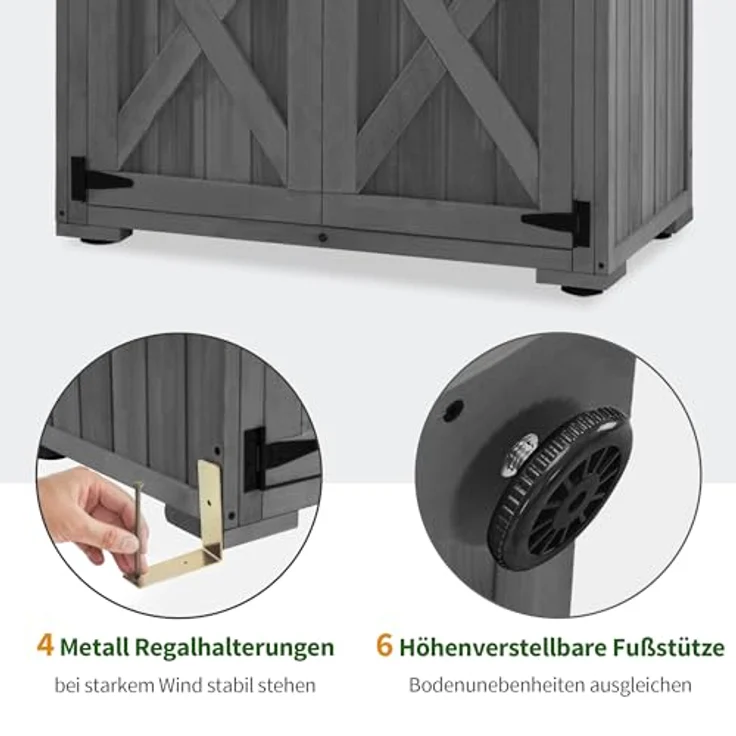 4 Metall Regalhalterungen
bei starkem Wind stabil stehen

6 Höhenverstellbare Fußstütze
Bodenunebenheiten ausgleichen