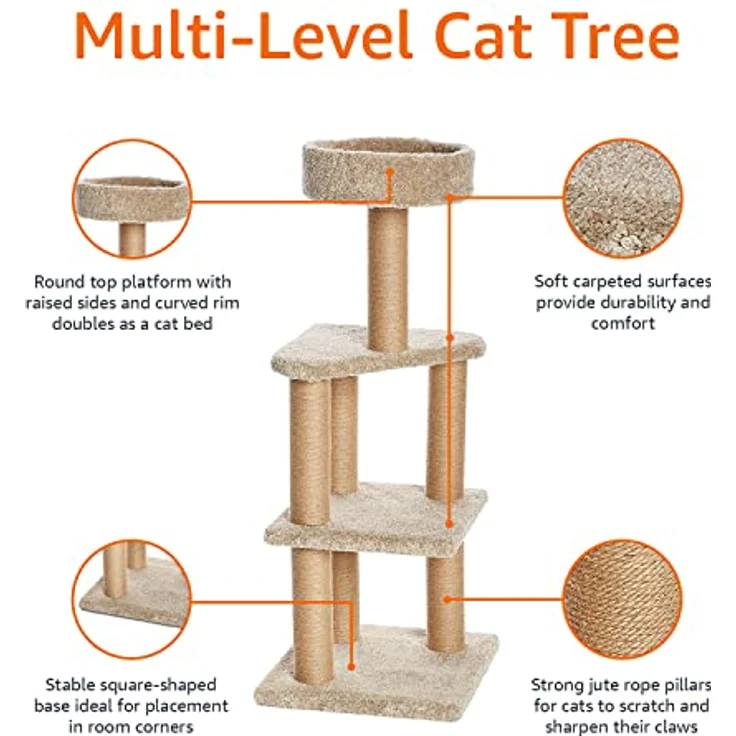 Multi-Level Cat Tree

Round top platform with raised sides and curved rim doubles as a cat bed

Soft carpeted surfaces provide durability and comfort

Stable square-shaped base ideal for placement in room corners

Strong jute rope pillars for cats to scratch and sharpen their claws